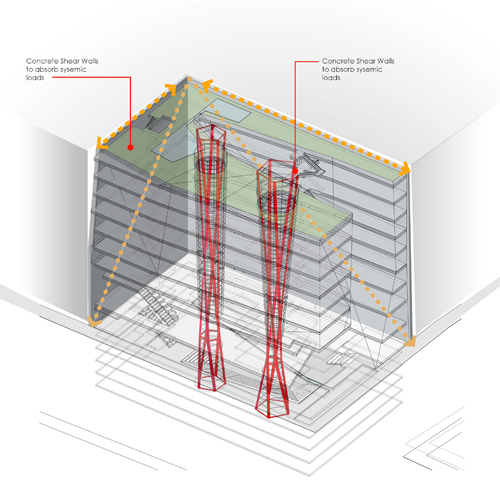 Concrete Shear Walls to absorb sysemic loads

Concrete Shear Walls to absorb sysemic loads